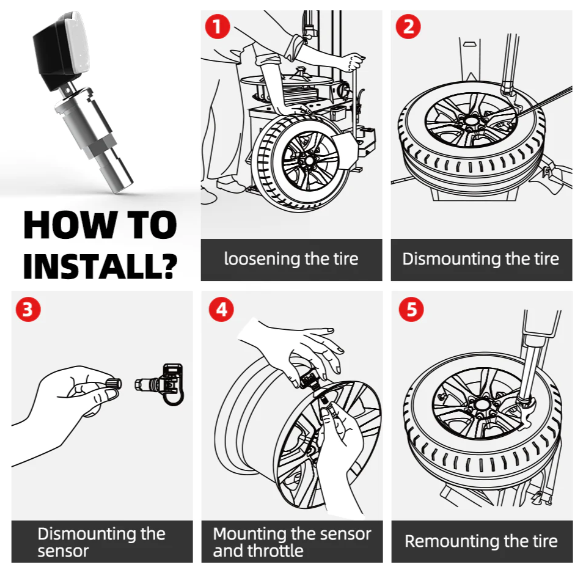 HOW TO INSTALL?

1
loosening the tire

2
Dismounting the tire

3
Dismounting the sensor

4
Mounting the sensor and throttle

5
Remounting the tire